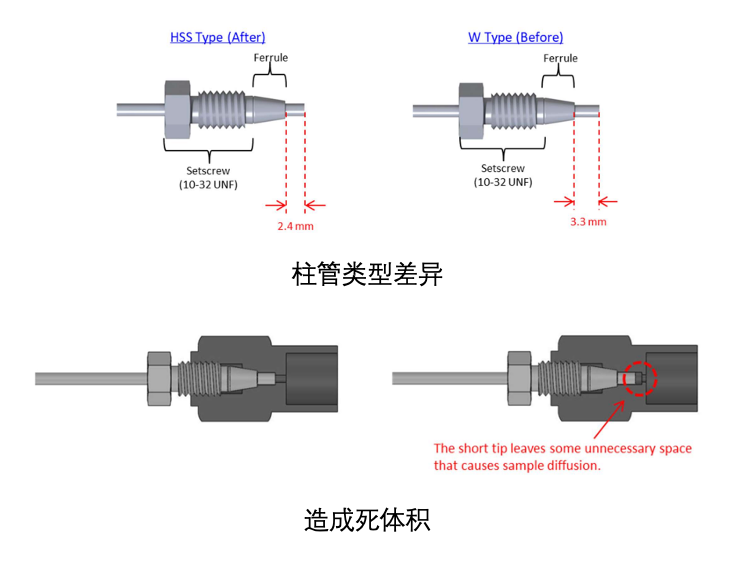 HSS Type (After)

Ferrule

Setscrew
(10-32 UNF)

2.4 mm

W Type (Before)

Ferrule

Setscrew
(10-32 UNF)

3.3 mm

柱管类型差异

The short tip leaves some unnecessary space that causes sample diffusion.

造成死体积